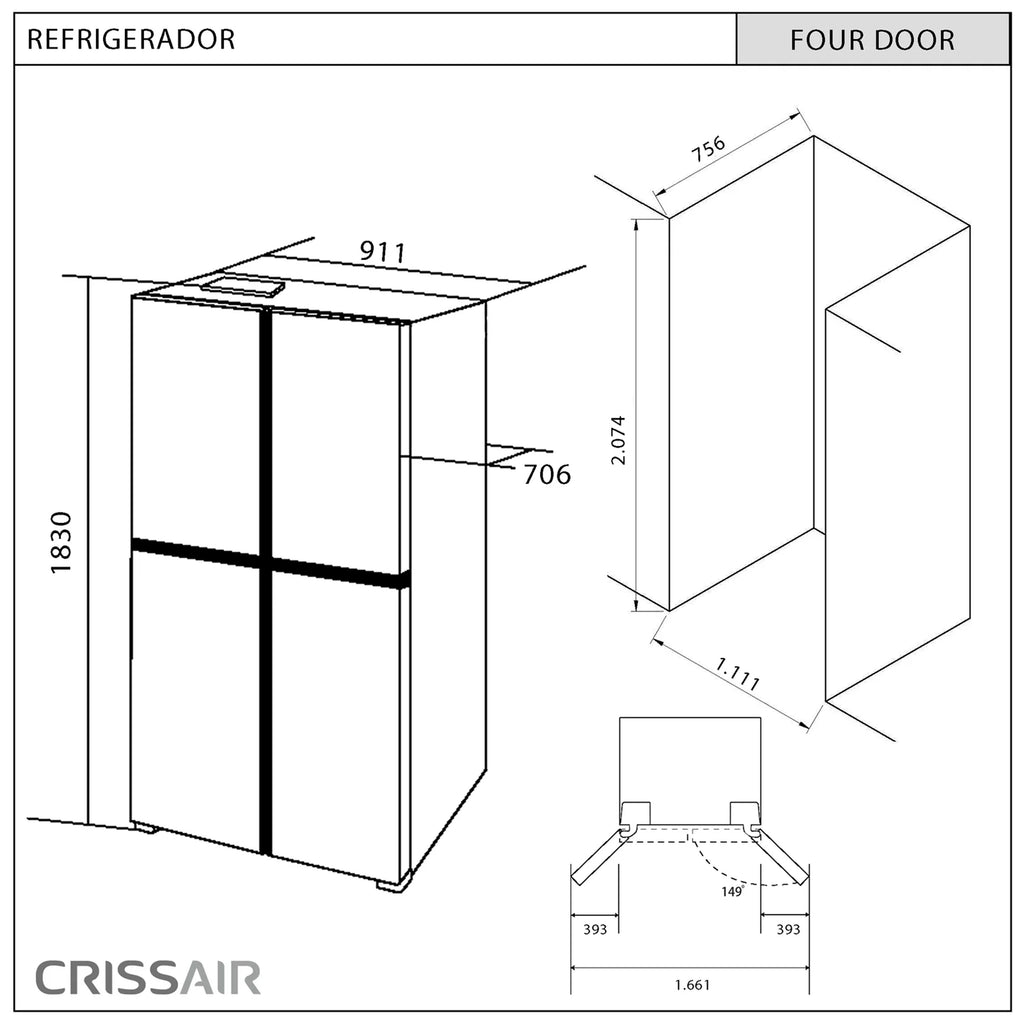 REFRIGERADOR

FOUR DOOR

911

706

1830

756

2.074

1.111

149°

393

393

1.661

CRISSAIR