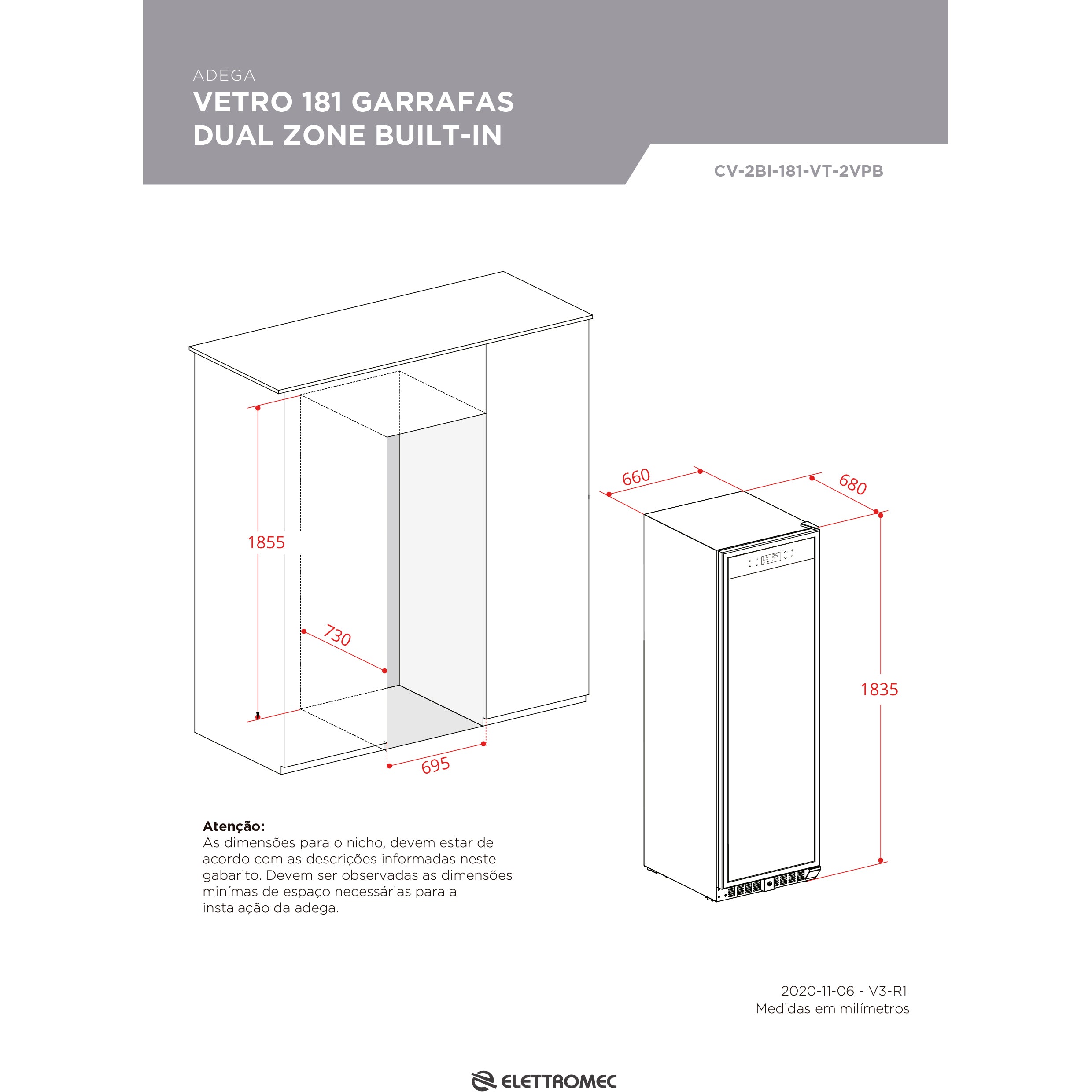 ADEGA
VETRO 181 GARRAFAS
DUAL ZONE BUILT-IN

CV-2BI-181-VT-2VPB

1855
730
695

660
680
1835

Atenção:
As dimensões para o nicho, devem estar de acordo com as descrições informadas neste gabarito. Devem ser observadas as dimensões minímas de espaço necessárias para a instalação da adega.

2020-11-06 - V3-R1
Medidas em milímetros

ELETTROMEC