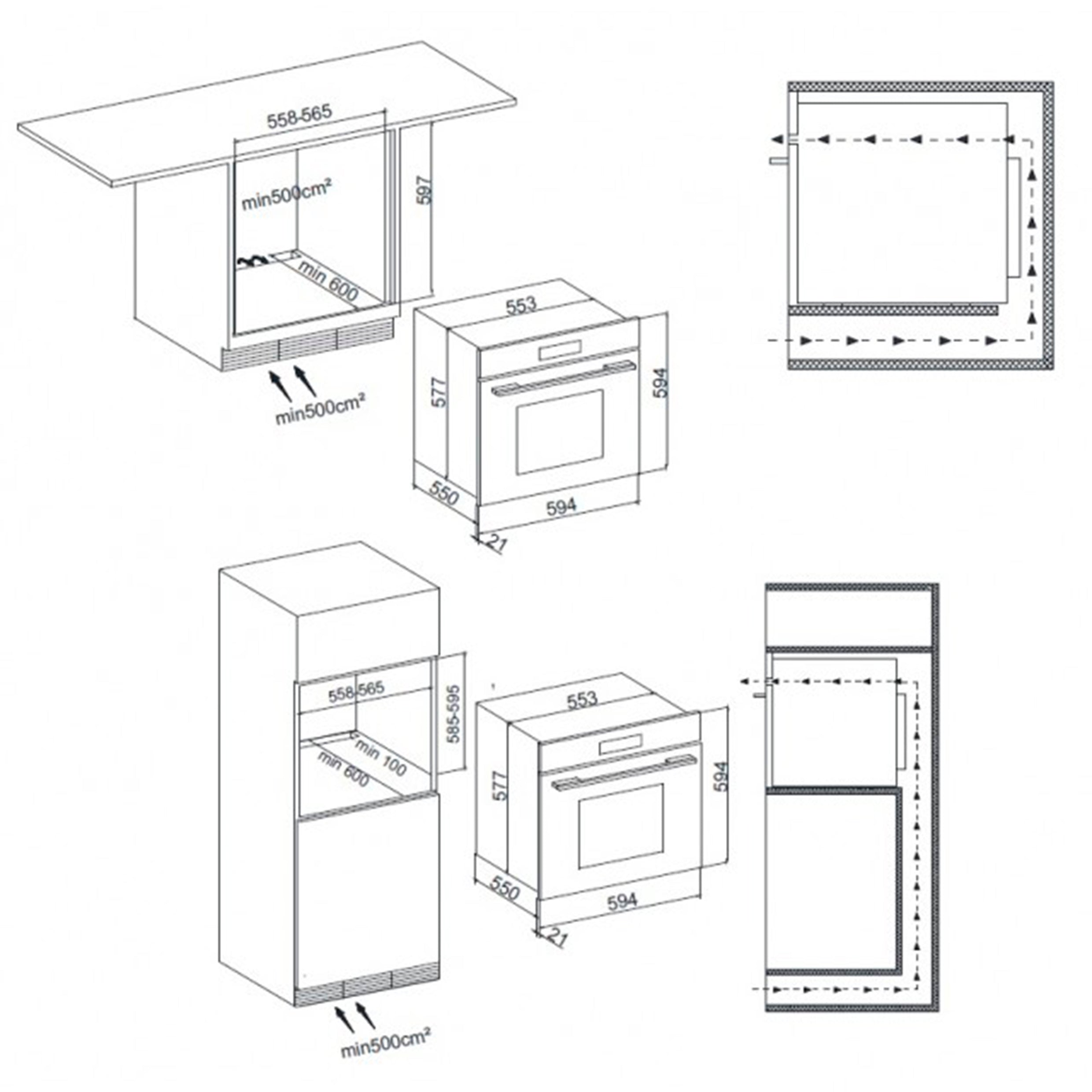 558-565
min500cm²
597
min 600
min500cm²
553
577
594
550
594
21

558-565
585-595
min 100
min 600
min500cm²
553
577
594
550
594
21